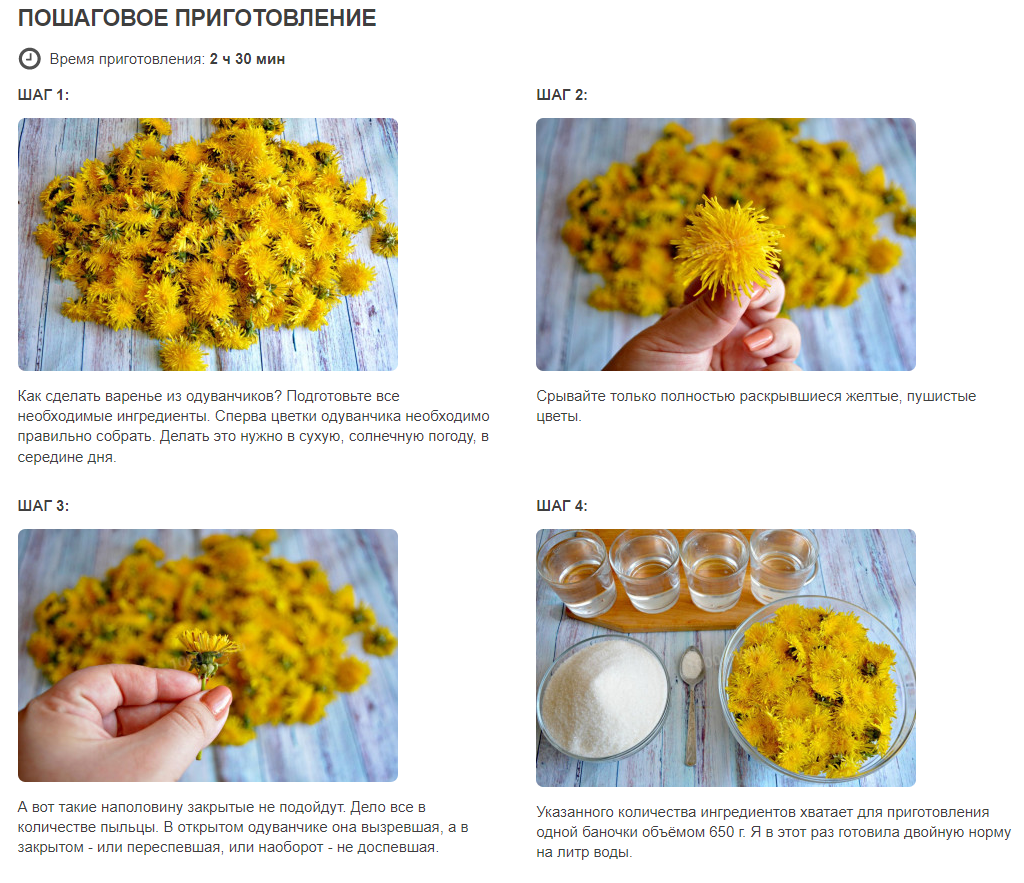 ПОШАГОВОЕ ПРИГОТОВЛЕНИЕ

Время приготовления: 2 ч 30 мин

ШАГ 1:

Как сделать варенье из одуванчиков? Подготовьте все необходимые ингредиенты. Сперва цветки одуванчика необходимо правильно собрать. Делать это нужно в сухую, солнечную погоду, в середине дня.

ШАГ 2:

Срывайте только полностью раскрывшиеся желтые, пушистые цветы.

ШАГ 3:

А вот такие наполовину закрытые не подойдут. Дело все в количестве пыльцы. В открытом одуванчике она вызревшая, а в закрытом - или переспевшая, или наоборот - не доспевшая.

ШАГ 4:

Указанного количества ингредиентов хватает для приготовления одной баночки объёмом 650 г. Я в этот раз готовила двойную норму на литр воды.